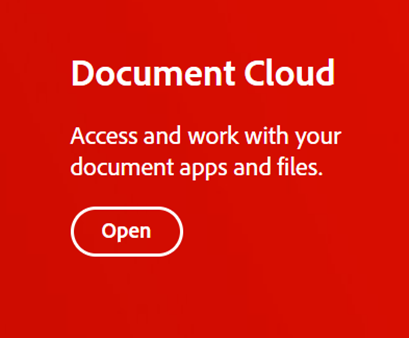 Document Cloud

Access and work with your document apps and files.

Open